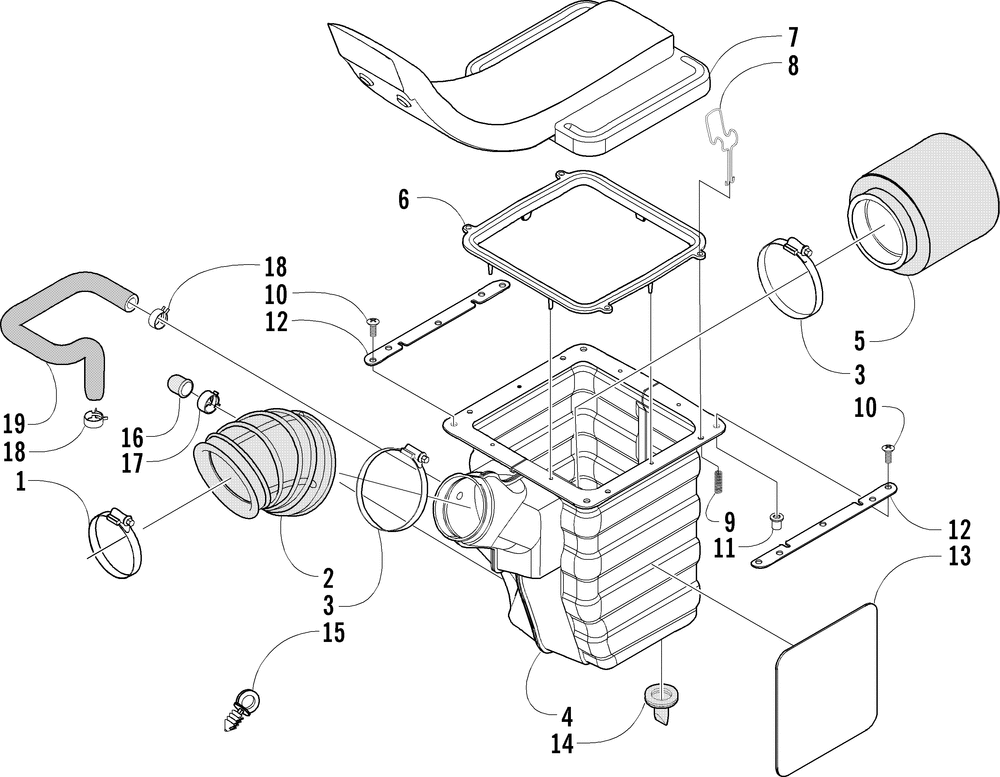 7
8
6
18
10
12
5
3
10
19
18
16
17
1
9
11
12
13
2
3
15
4
14